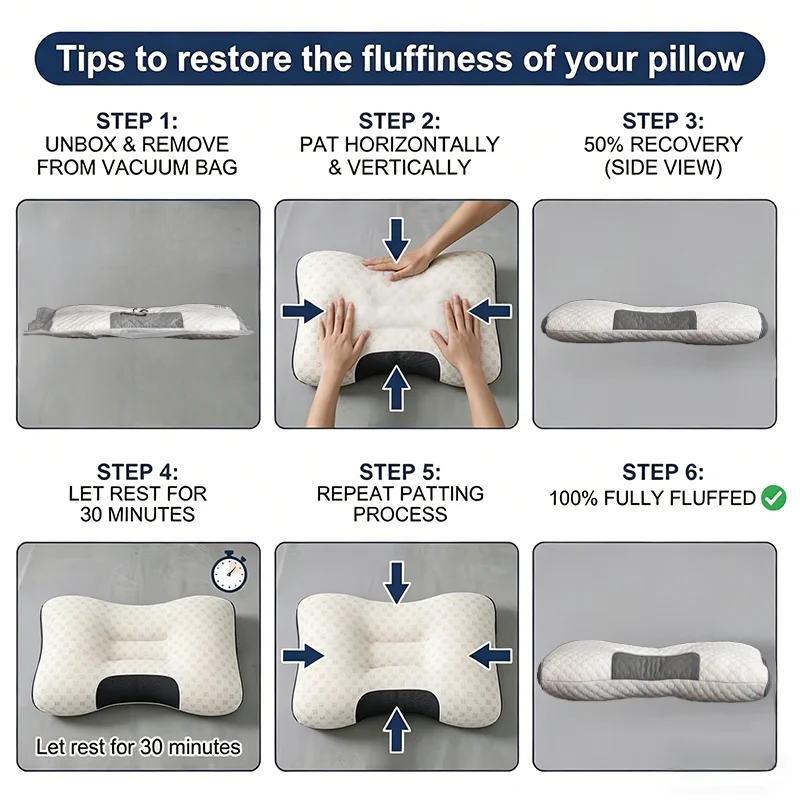 Tips to restore the fluffiness of your pillow

STEP 1:
UNBOX & REMOVE FROM VACUUM BAG

STEP 2:
PAT HORIZONTALLY & VERTICALLY

STEP 3:
50% RECOVERY (SIDE VIEW)

STEP 4:
LET REST FOR 30 MINUTES

Let rest for 30 minutes

STEP 5:
REPEAT PATTING PROCESS

STEP 6:
100% FULLY FLUFFED